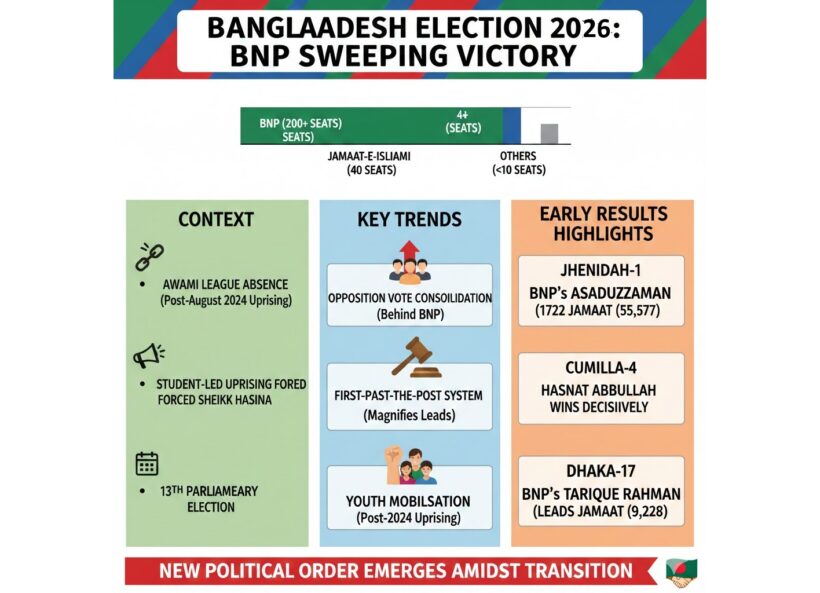 BANGLAADESH ELECTION 2026:
BNP SWEEPING VICTORY

BNP (200+ SEATS) SEATS)

4+ (SEATS)

JAMAAT-E-ISLIAMI (40 SEATS)

OTHERS (<10 SEATS)

CONTEXT

• AWAMI LEAGUE ABSENCE (Post-August 2024 Uprising)

• STUDENT-LED UPRISING FORED FORCED SHEIKK HASINA

• 13TH PARLIAMEARY ELECTION

KEY TRENDS

OPPOSITION VOTE CONSOILIDATION (Behind BNP)

FIRST-PAST-THE-POST SYSTEM (Magnifies Leads)

YOUTH MOBILSATION (Post-2024 Uprising)

EARLY RESULTS HIGHLIGHTS

JHENIDAH-1
BNP's ASADUZZAMAN (1722 JAMAAT (55,577)

CUMILLA-4
HASNAT ABBULLAH WINS DECISIIVELY

DHAKA-17
BNP's TARIQUE RAHMAN (LEADS JAMAAT (9,228)

NEW POLITICAL ORDER EMERGES AMIDST TRANSITION