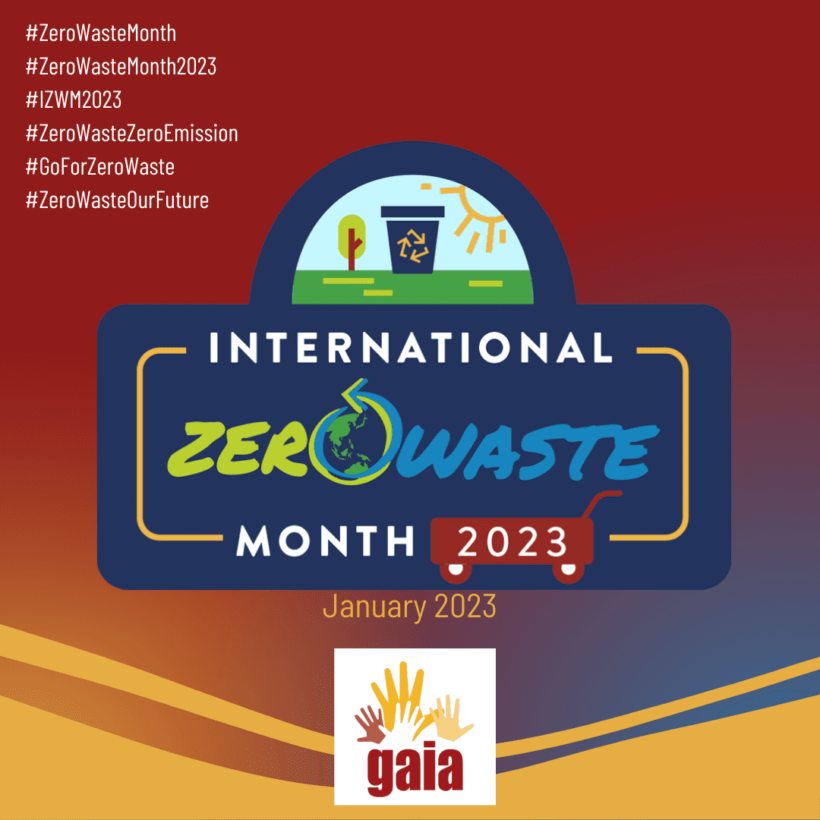 #ZeroWasteMonth
#ZeroWasteMonth2023
#IZWM2023
#ZeroWasteZeroEmission
#GoForZeroWaste
#ZeroWasteOurFuture

INTERNATIONAL
ZERO WASTE
MONTH 2023

January 2023

gaia